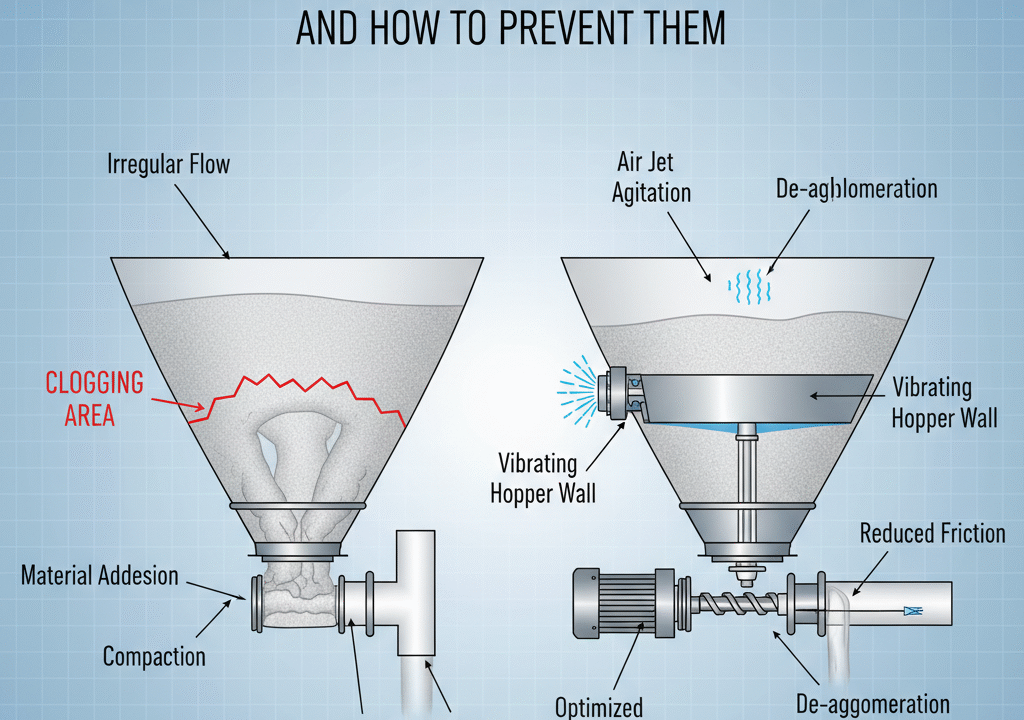 AND HOW TO PREVENT THEM

Irregular Flow

CLOGGING AREA

Material Addesion

Compaction

Air Jet Agitation

De-agblomeration

Vibrating Hopper Wall

Vibrating Hopper Wall

Reduced Friction

Optimized

De-aggomeration